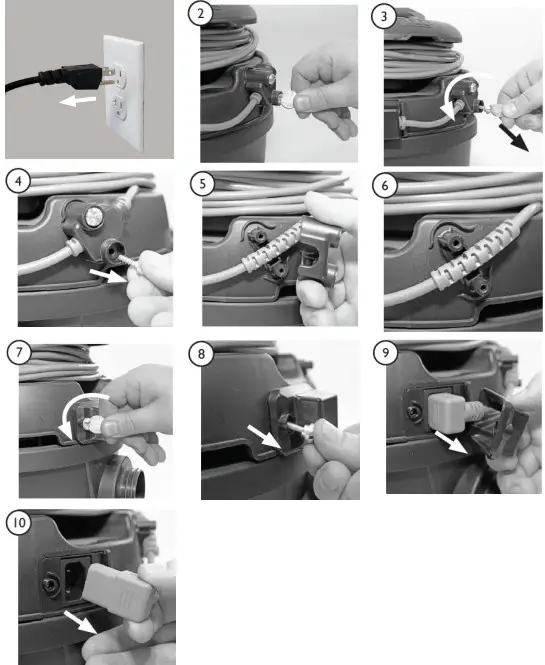 2

3

4

5

6

7

8

9

10