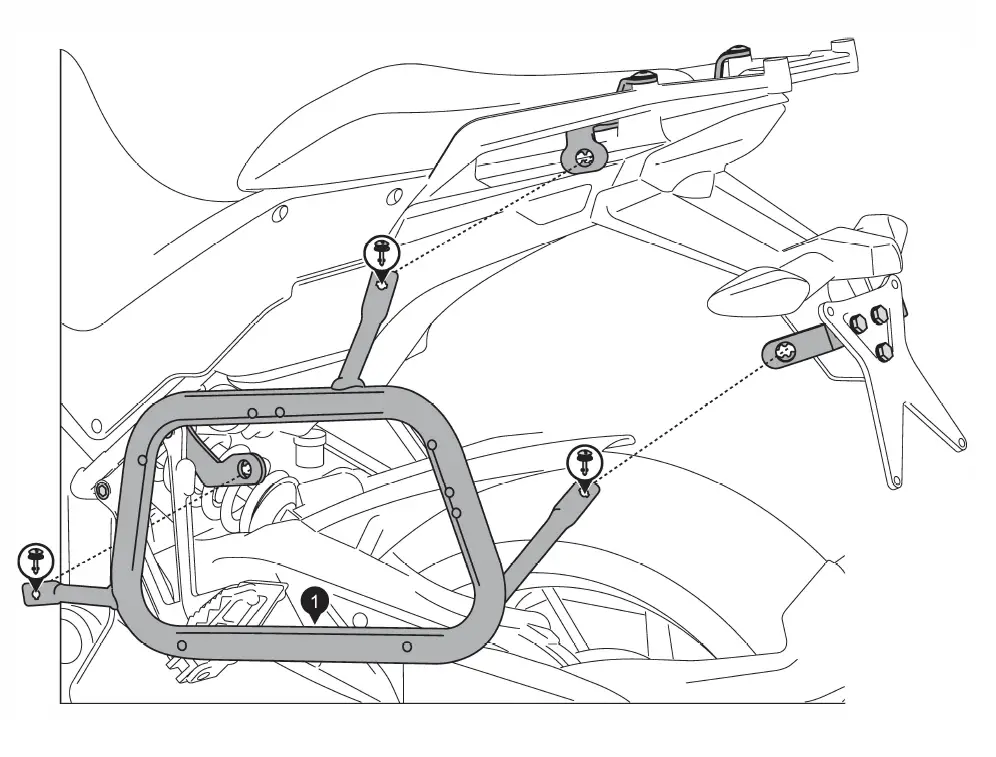 1