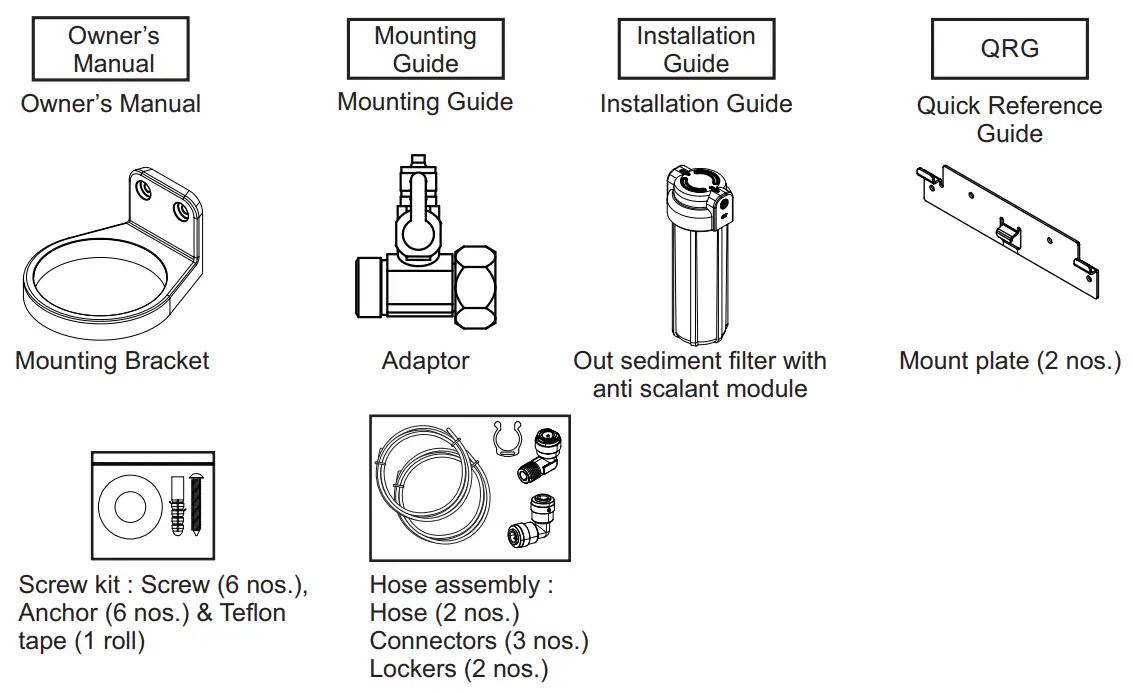 Owner's Manual
Owner's Manual

Mounting Guide
Mounting Guide

Installation Guide
Installation Guide

QRG
Quick Reference Guide

Mounting Bracket

Adaptor

Out sediment filter with anti scalant module

Mount plate (2 nos.)

Screw kit : Screw (6 nos.), Anchor (6 nos.) & Teflon tape (1 roll)

Hose assembly :
Hose (2 nos.)
Connectors (3 nos.)
Lockers (2 nos.)