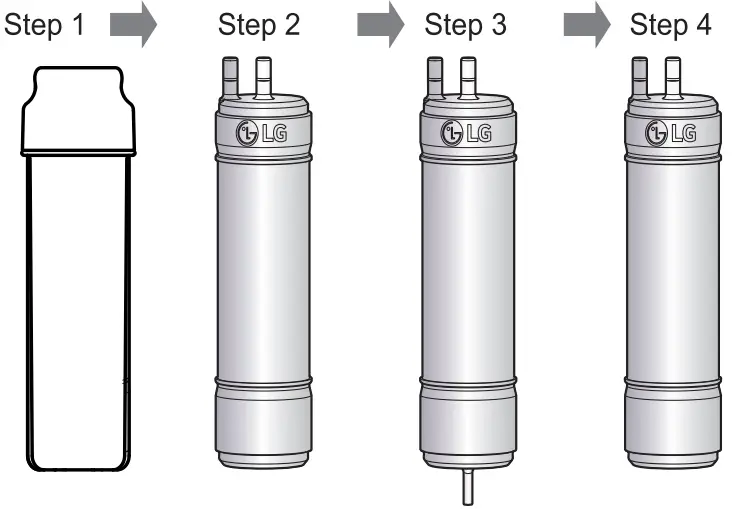 Step 1
Step 2
Step 3
Step 4
LG
LG
LG