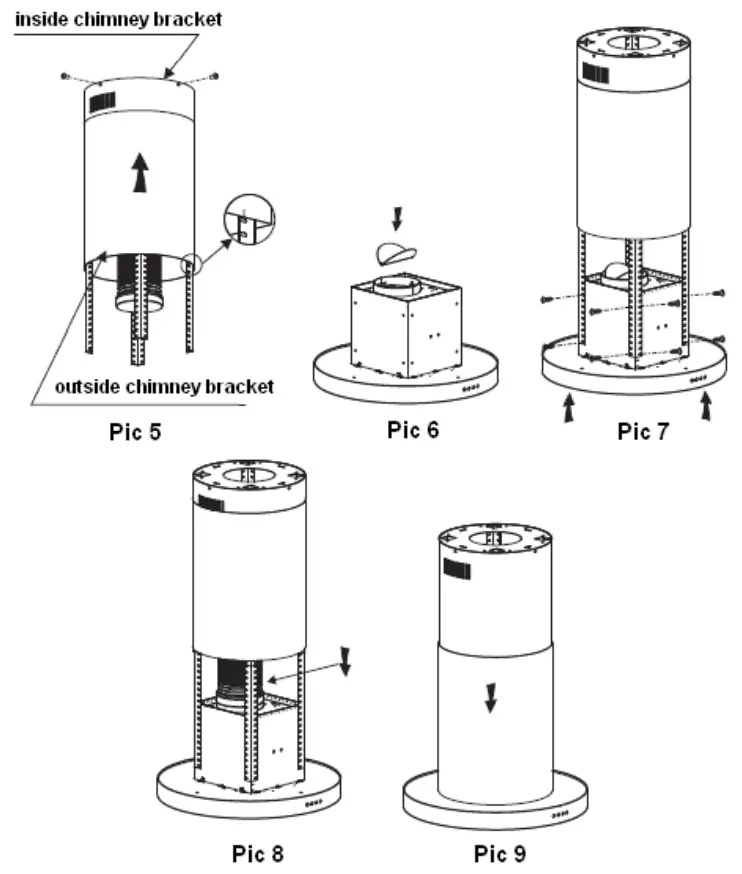 inside chimney bracket

outside chimney bracket

Pic 5

Pic 6

Pic 7

Pic 8

Pic 9