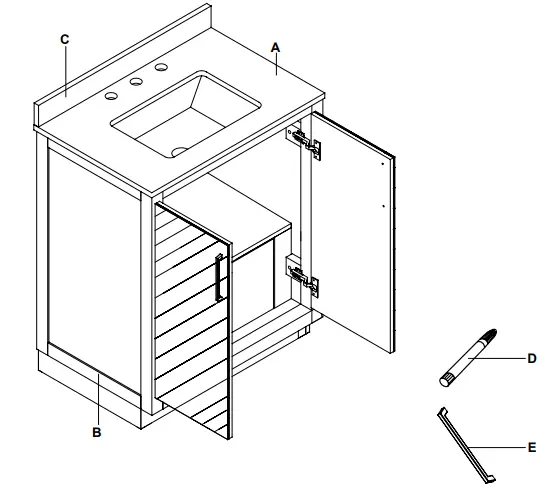 C
A
B
D
E