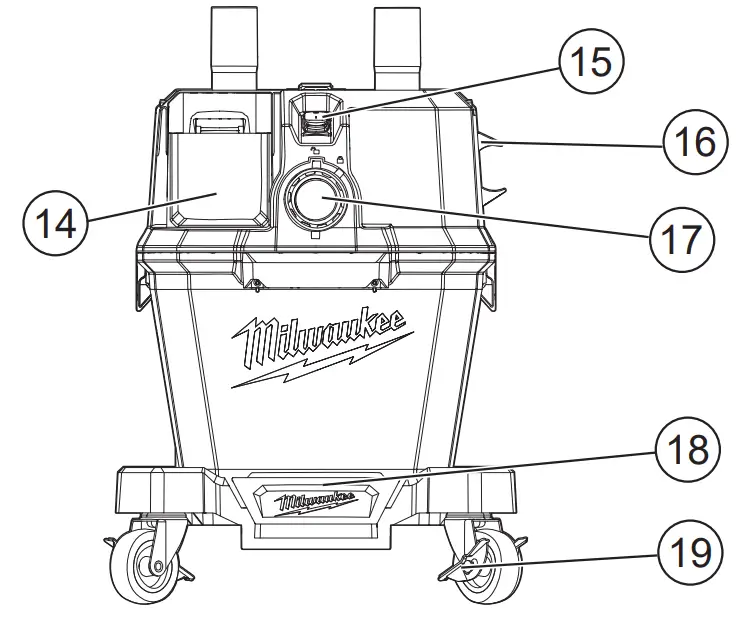 15
16
14
17
Milwaukee
18
Milwaukee
19