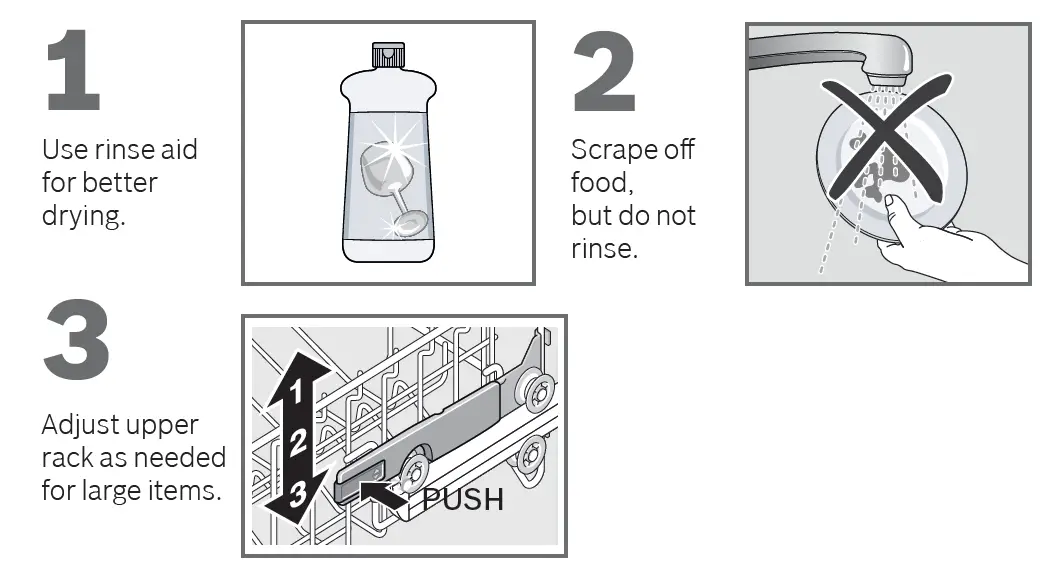 1

Use rinse aid for better drying.

2

Scrape off food, but do not rinse.

3

Adjust upper rack as needed for large items.

1
2
3
PUSH