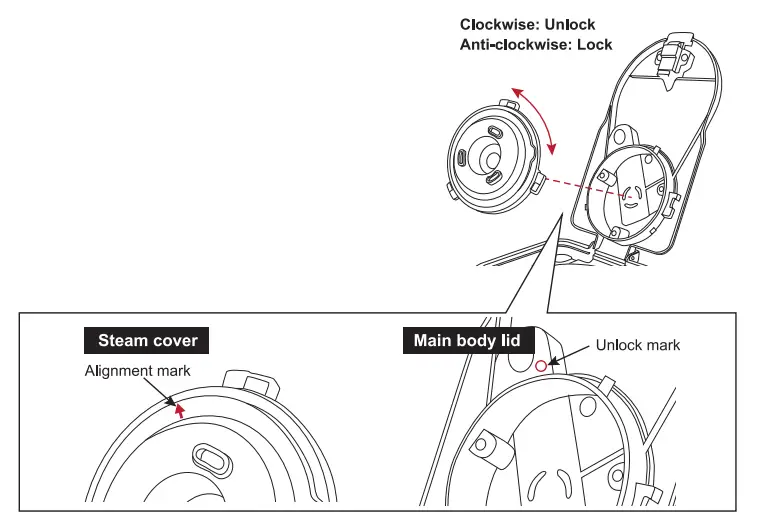 Clockwise: Unlock
Anti-clockwise: Lock

Steam cover

Alignment mark

Main body lid

Unlock mark