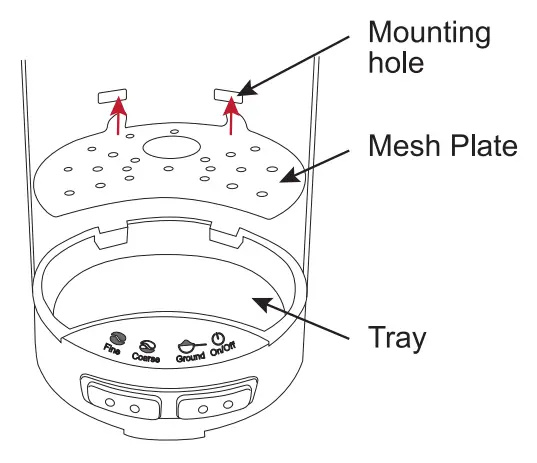 Mounting hole

Mesh Plate

Tray

Fine Coarse Ground On/Off