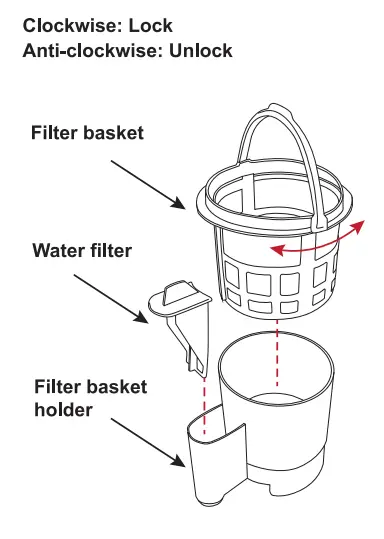 Clockwise: Lock
Anti-clockwise: Unlock

Filter basket

Water filter

Filter basket holder