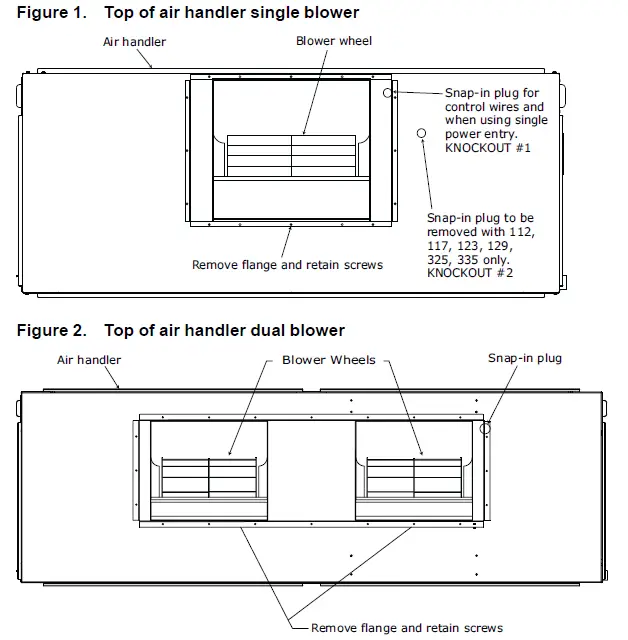 Figure 1. Top of air handler single blower

Air handler

Blower wheel

Snap-in plug for control wires and when using single power entry. KNOCKOUT #1

Snap-in plug to be removed with 112, 117, 123, 129, 325, 335 only. KNOCKOUT #2

Remove flange and retain screws

Figure 2. Top of air handler dual blower

Air handler

Blower Wheels

Snap-in plug

Remove flange and retain screws