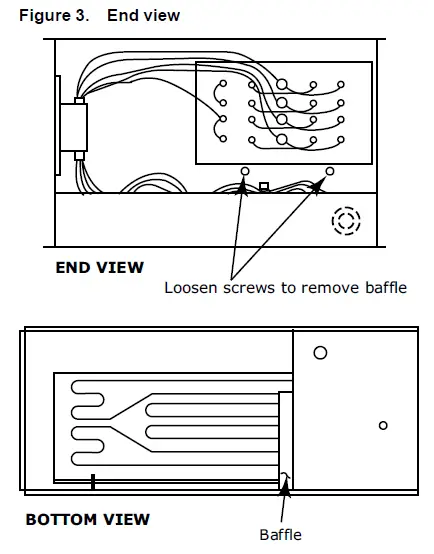 Figure 3. End view

END VIEW

Loosen screws to remove baffle

BOTTOM VIEW

Baffle