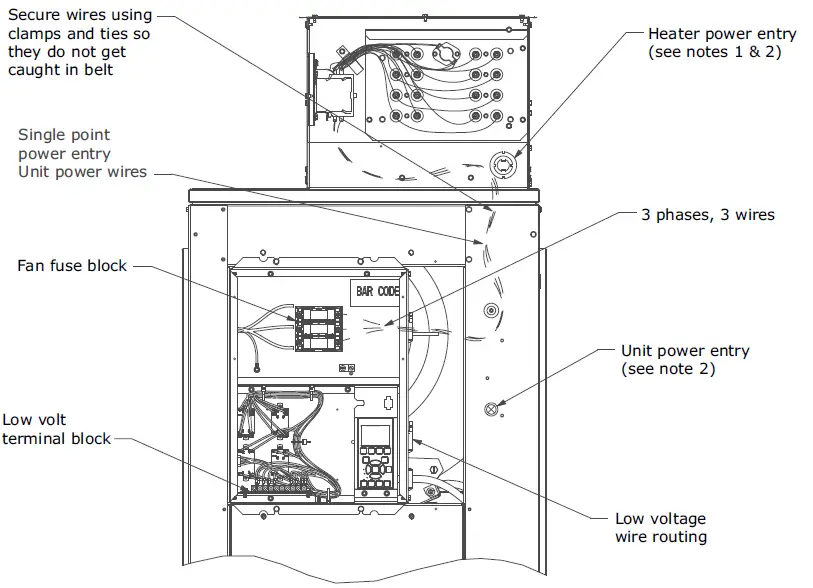 Secure wires using clamps and ties so they do not get caught in belt

Heater power entry (see notes 1 & 2)

Single point power entry Unit power wires

3 phases, 3 wires

Fan fuse block

BAR CODE

Unit power entry (see note 2)

Low volt terminal block

Low voltage wire routing