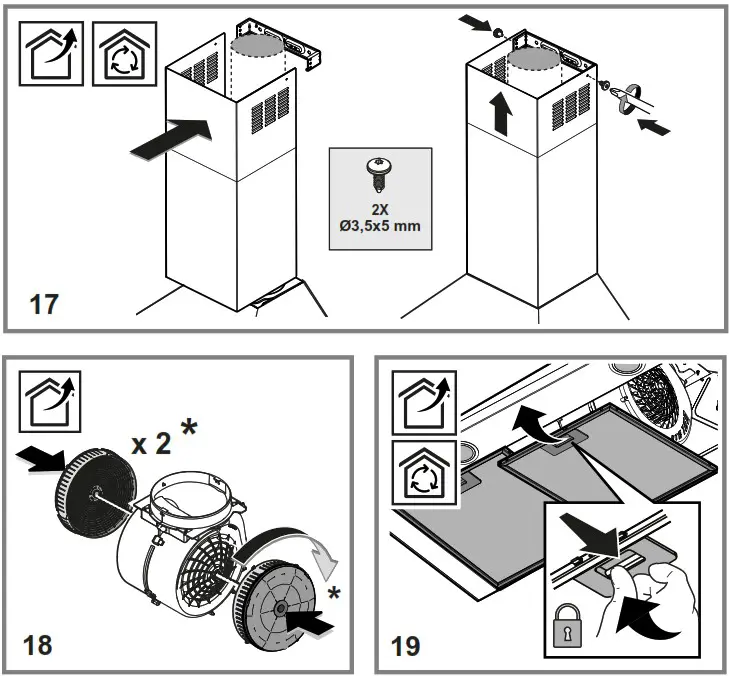 2X
Ø3,5x5 mm

17

x 2 *

*

18

19