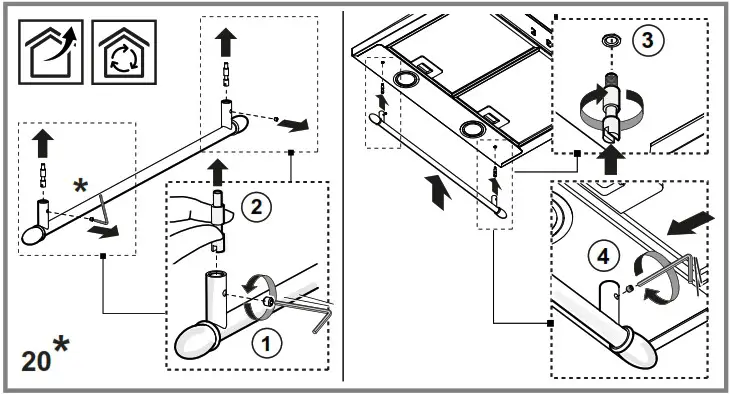 *

2

1

20*

3

4