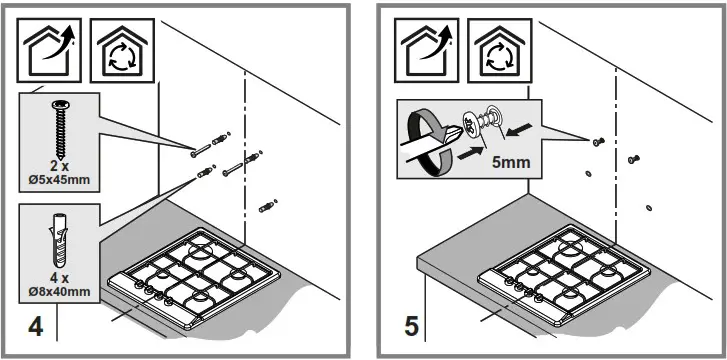 2 x
Ø5x45mm

4 x
Ø8x40mm

4

5mm

5