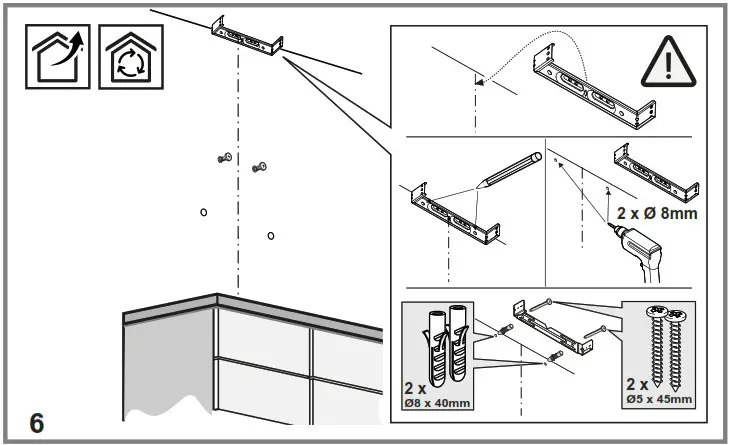 2 x Ø 8mm

2 x
Ø8 x 40mm

2 x
Ø5 x 45mm

6