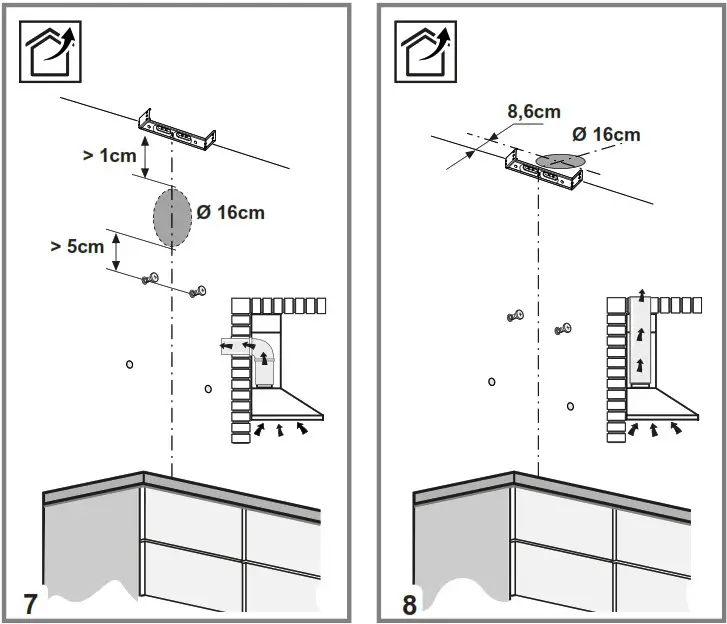 > 1cm

Ø 16cm

> 5cm

7

8,6cm

Ø 16cm

8