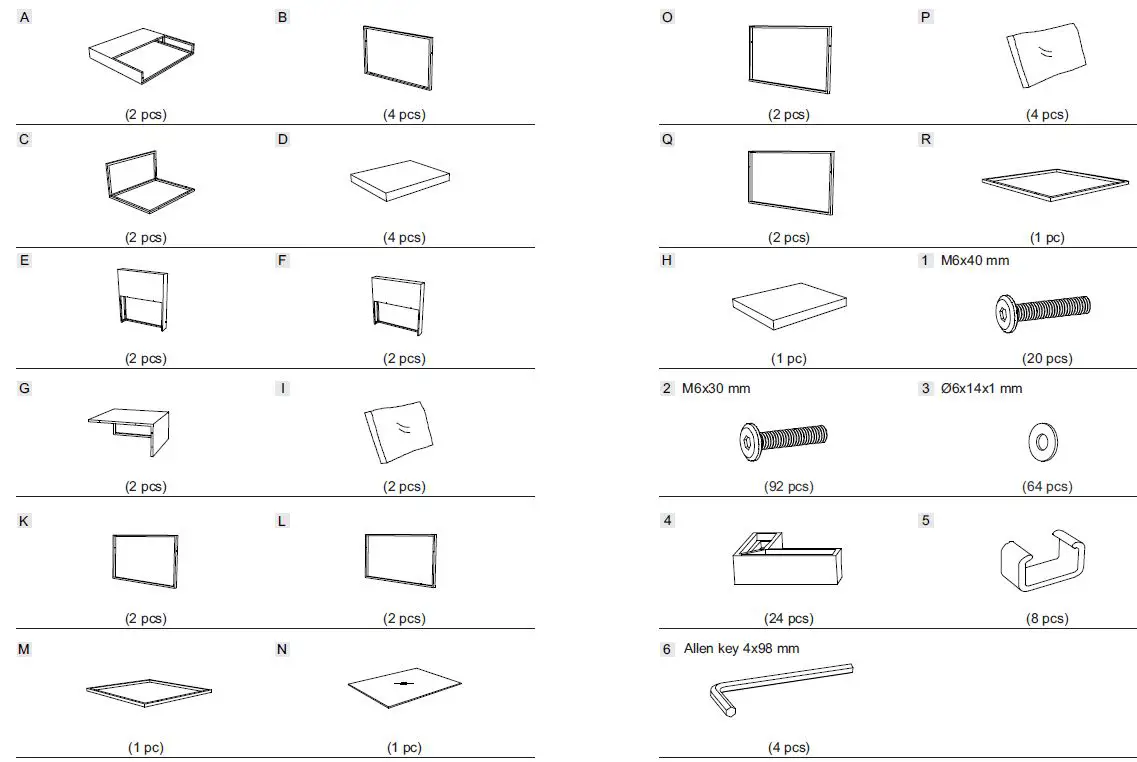 A

(2 pcs)

B

(4 pcs)

C

(2 pcs)

D

(4 pcs)

E

(2 pcs)

F

(2 pcs)

G

(2 pcs)

I

(2 pcs)

K

(2 pcs)

L

(2 pcs)

M

(1 pc)

N

(1 pc)

O

(2 pcs)

P

(4 pcs)

Q

(2 pcs)

R

(1 pc)

H

(1 pc)

1 M6x40 mm

(20 pcs)

2 M6x30 mm

(92 pcs)

3 Ø6x14x1 mm

(64 pcs)

4

(24 pcs)

5

(8 pcs)

6 Allen key 4x98 mm

(4 pcs)