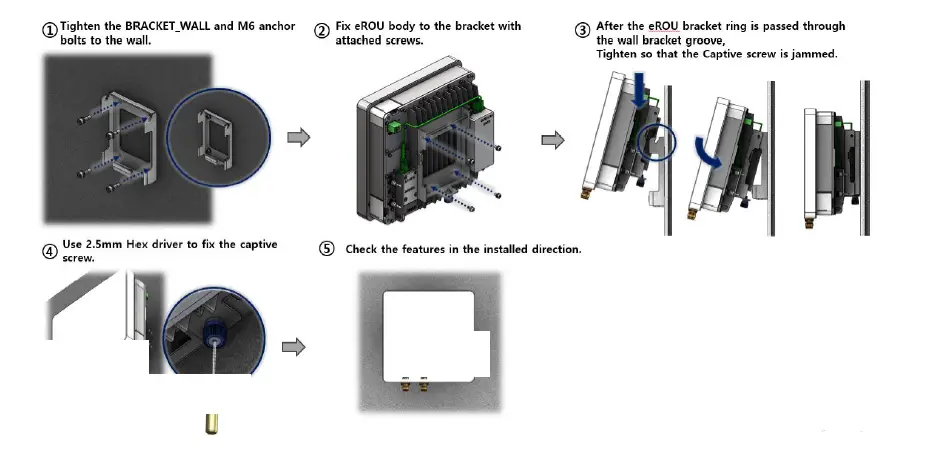 ① Tighten the BRACKET_WALL and M6 anchor bolts to the wall.

② Fix eROU body to the bracket with attached screws.

③ After the eROU bracket ring is passed through the wall bracket groove,
Tighten so that the Captive screw is jammed.

④ Use 2.5mm Hex driver to fix the captive screw.

⑤ Check the features in the installed direction.