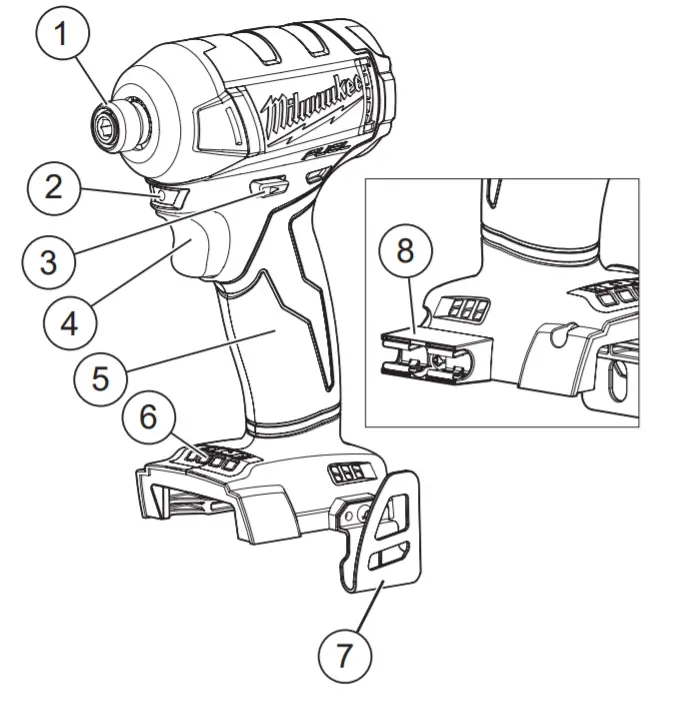 1
Milwaukee
FUEL
2
3
4
5
6
7
8