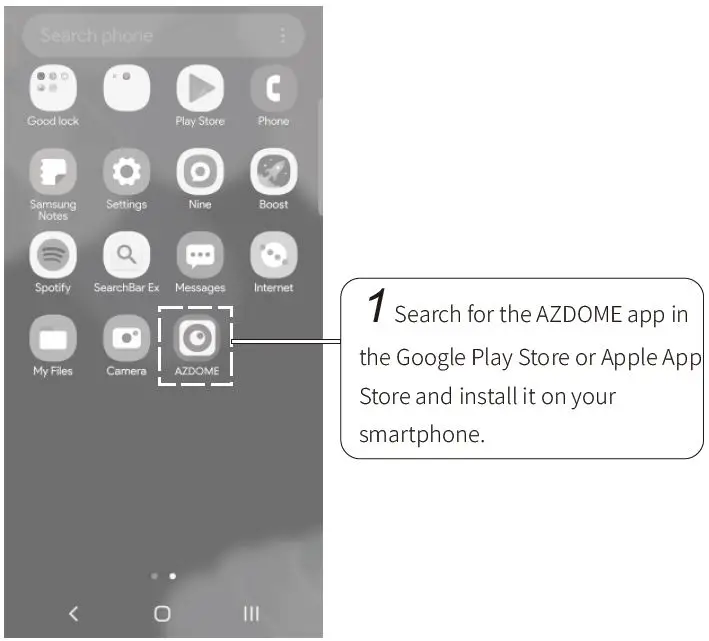 Search phone

Good lock

Play Store

Phone

Samsung Notes

Settings

Nine

Boost

Spotify

SearchBar Ex

Messages

Internet

My Files

Camera

AZDOME

1 Search for the AZDOME app in the Google Play Store or Apple App Store and install it on your smartphone.