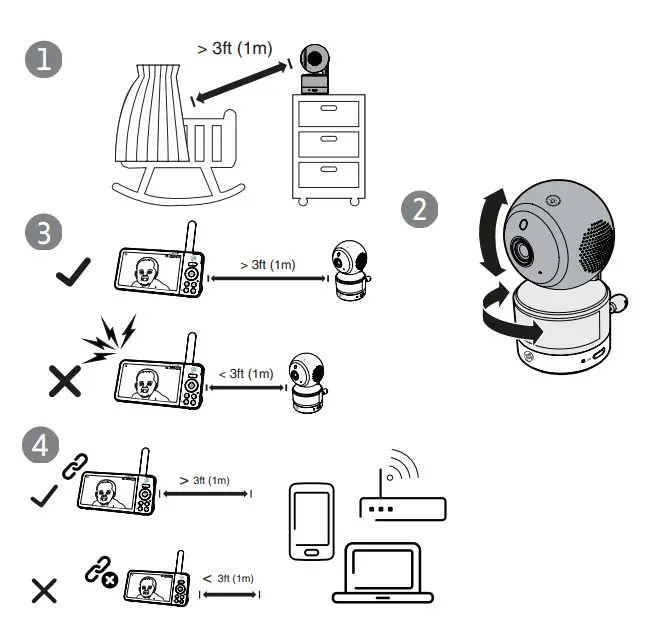 1

> 3ft (1m)

2

3

> 3ft (1m)

< 3ft (1m)

4

> 3ft (1m)

< 3ft (1m)