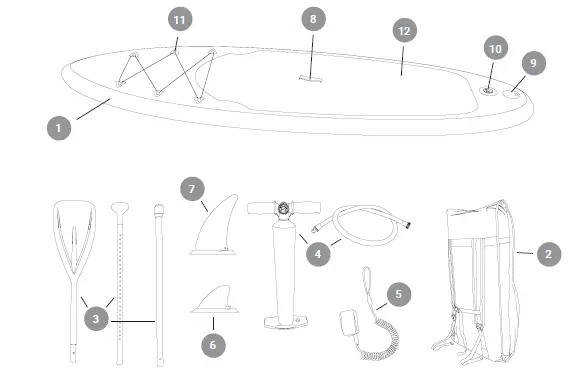 11
8
12
10
9
1
7
4
2
3
5
6