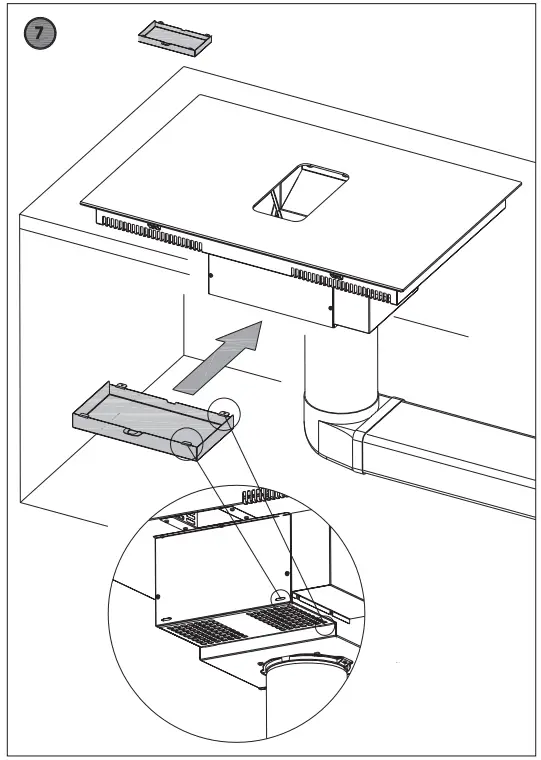 7