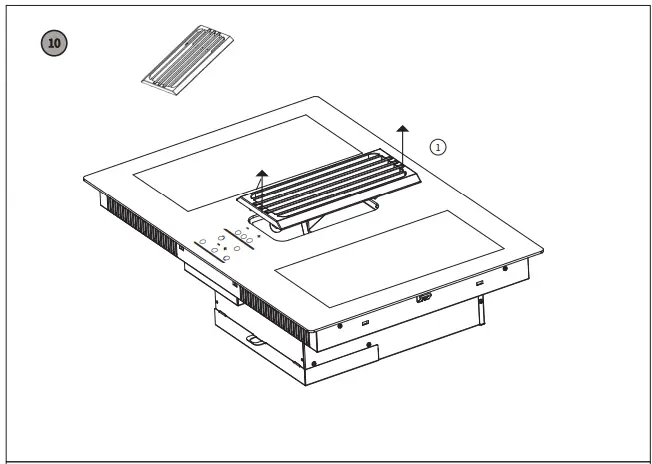 10

1