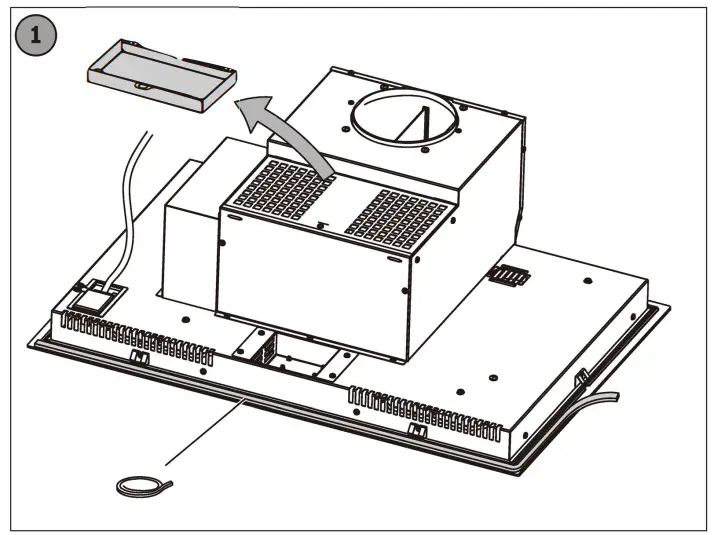 1