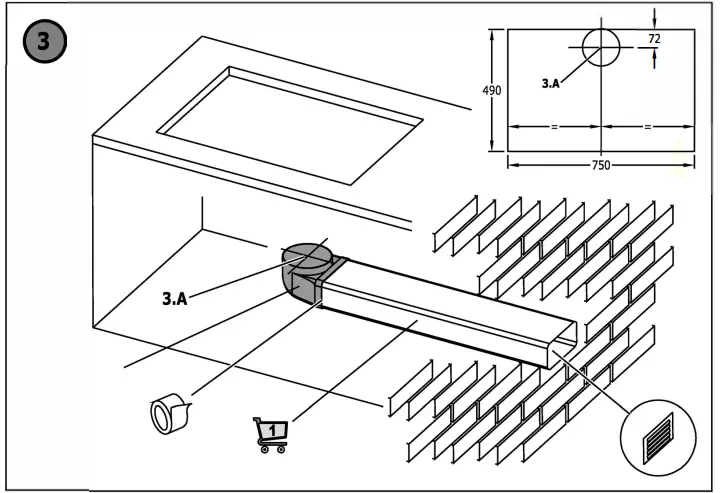 3

72

490

3.A

=

=

750

3.A

1