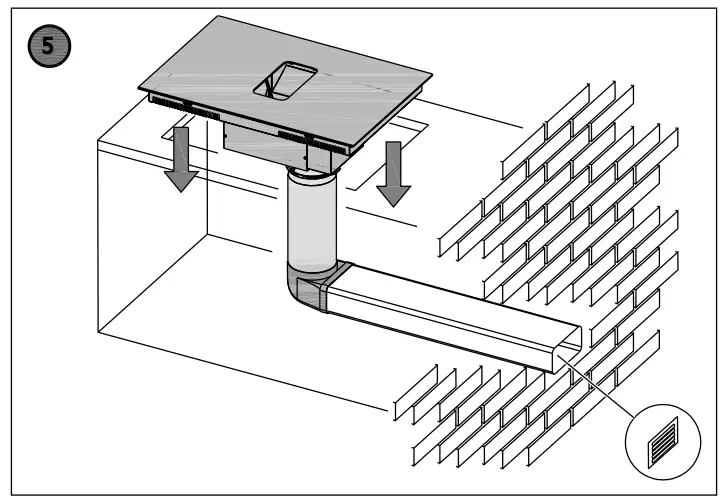 5