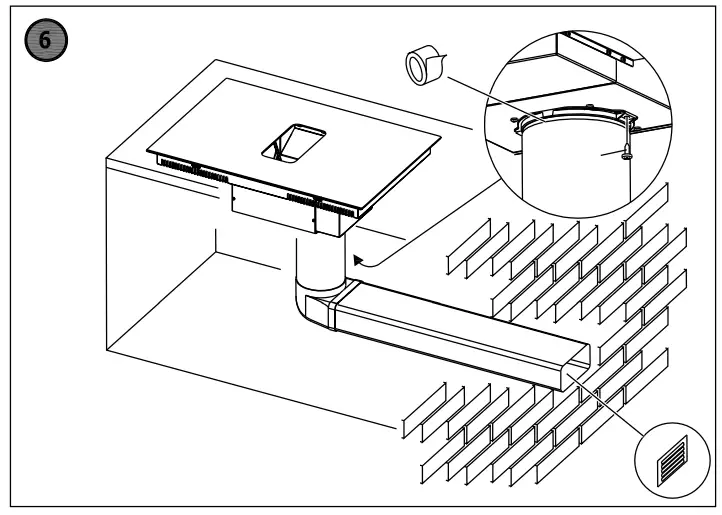 6