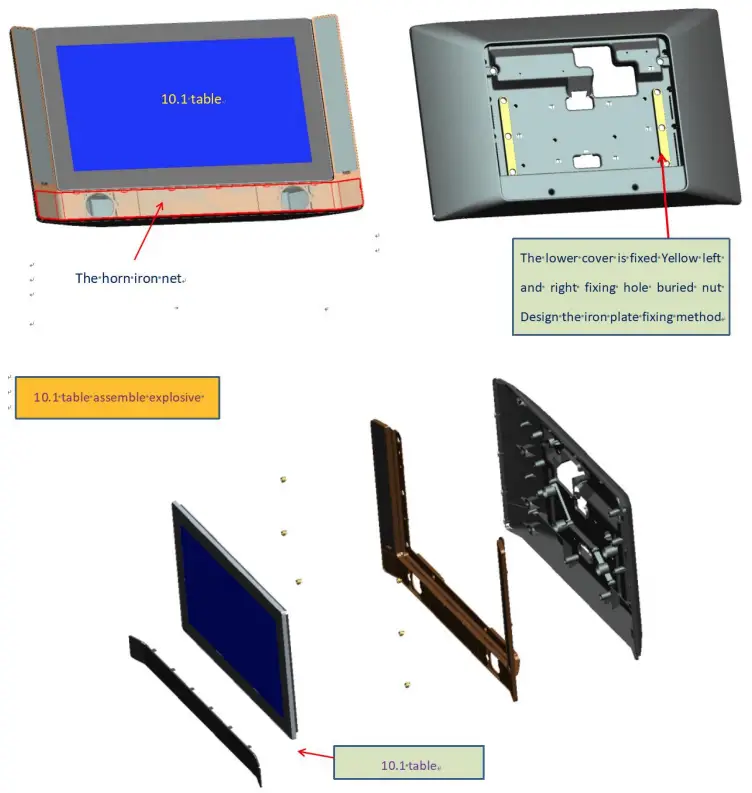 10.1 table

The horn iron net

The lower cover is fixed Yellow left and right fixing hole buried nut Design the iron plate fixing method

10.1 table assemble explosive

10.1 table