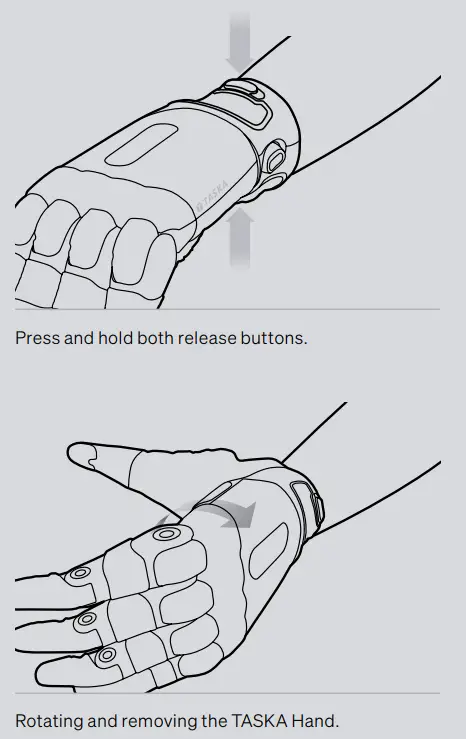 TASKA

Press and hold both release buttons.

Rotating and removing the TASKA Hand.