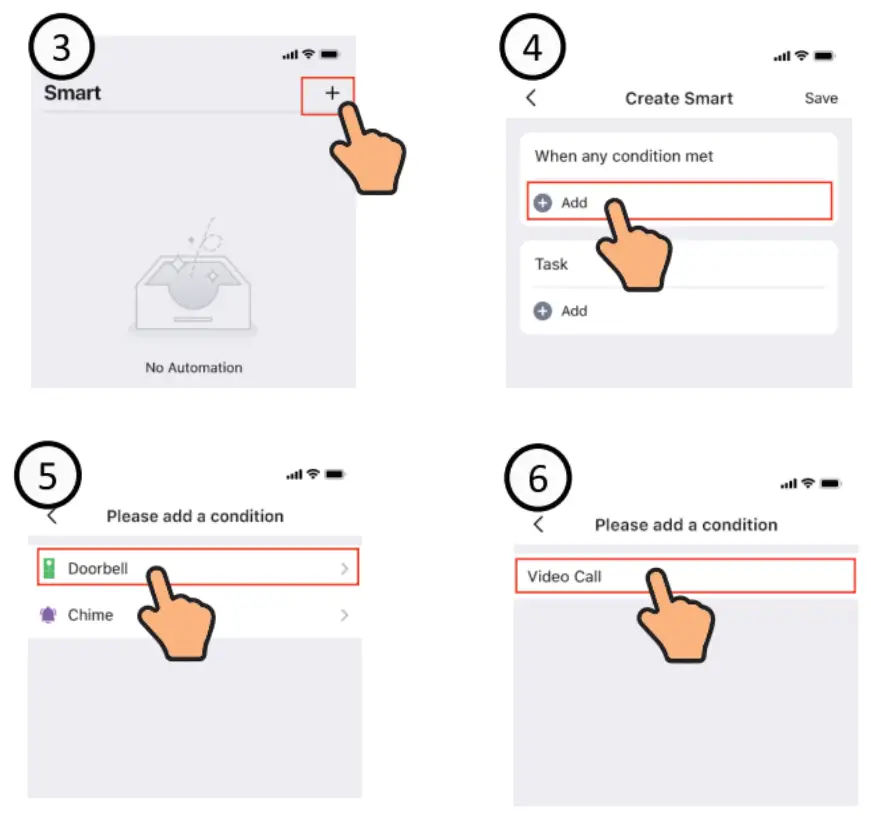 3

Smart +

No Automation

4

< Create Smart Save

When any condition met

Add

Task

Add

5

< Please add a condition

Doorbell >

Chime >

6

< Please add a condition

Video Call