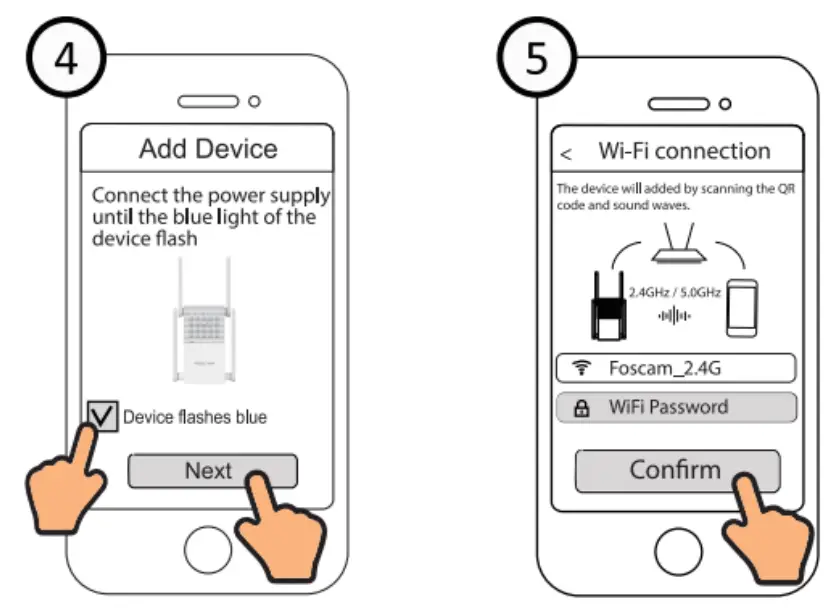 4

Add Device

Connect the power supply until the blue light of the device flash

Device flashes blue

Next

5

< Wi-Fi connection

The device will added by scanning the QR code and sound waves.

2.4GHz / 5.0GHz

Foscam_2.4G

WiFi Password

Confirm