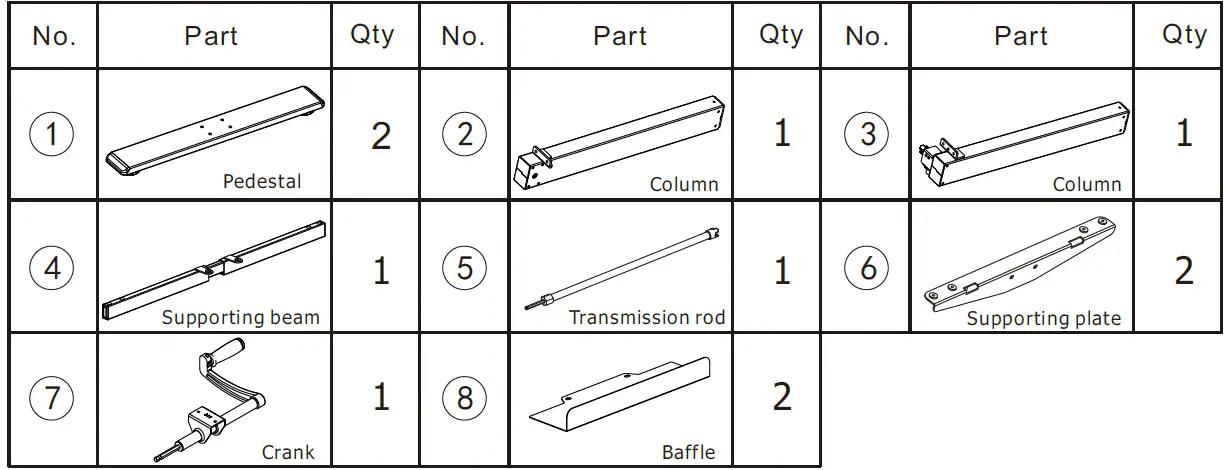 | No. | Part | Qty | No. | Part | Qty | No. | Part | Qty |
|---|---|---|---|---|---|---|---|---|
| ① | Pedestal | 2 | ② | Column | 1 | ③ | Column | 1 |
| ④ | Supporting beam | 1 | ⑤ | Transmission rod | 1 | ⑥ | Supporting plate | 2 |
| ⑦ | Crank | 1 | ⑧ | Baffle | 2 | | | |