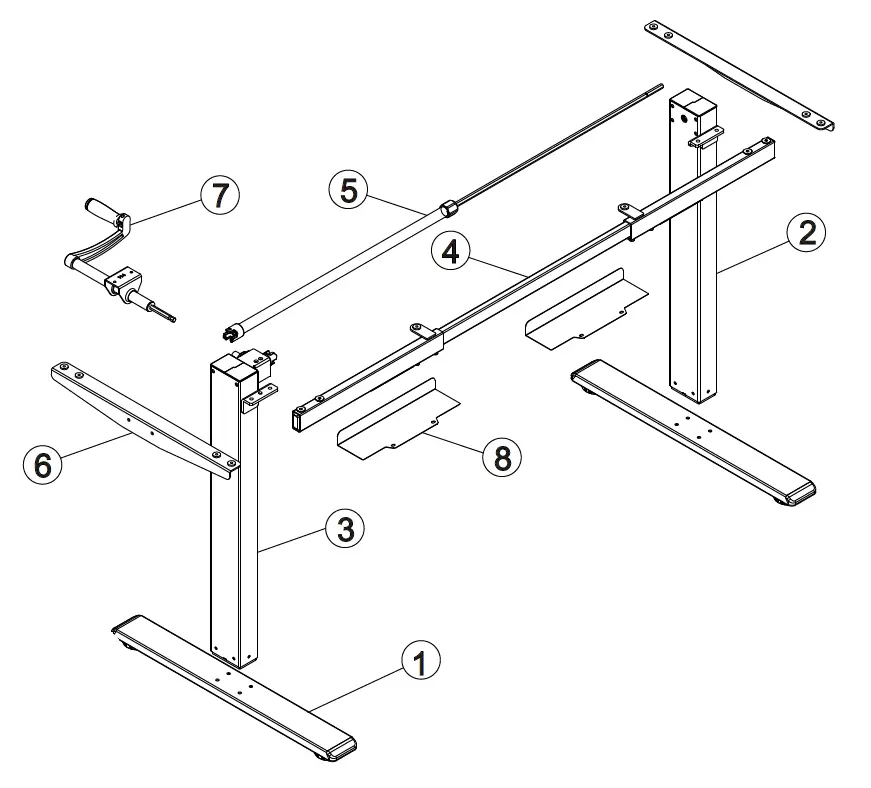 7
5
2
4
6
8
3
1