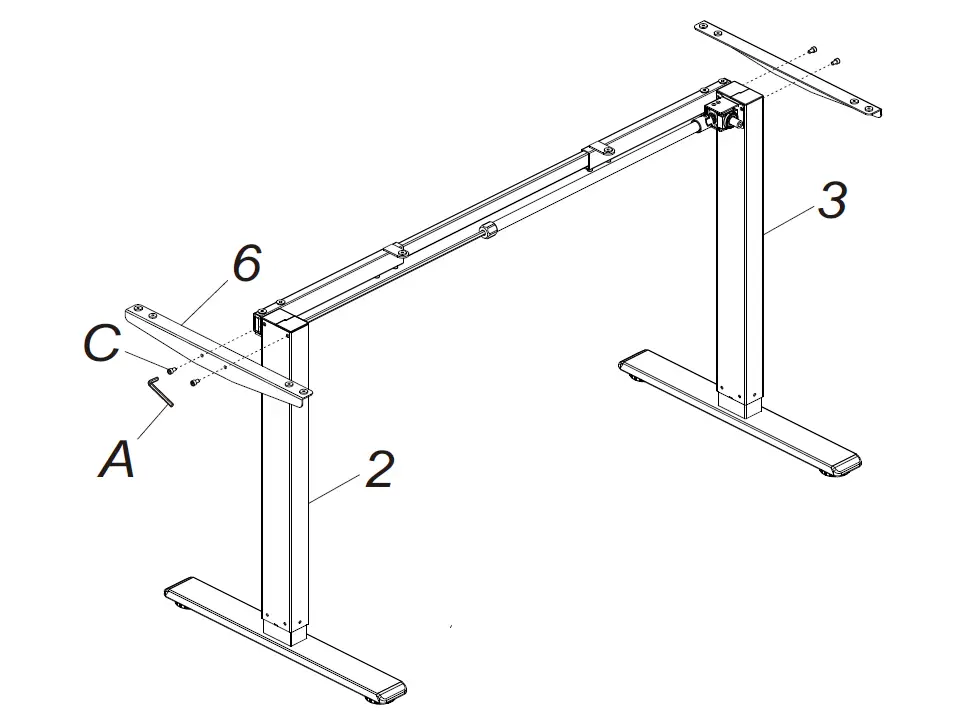 3
6
C
A
2