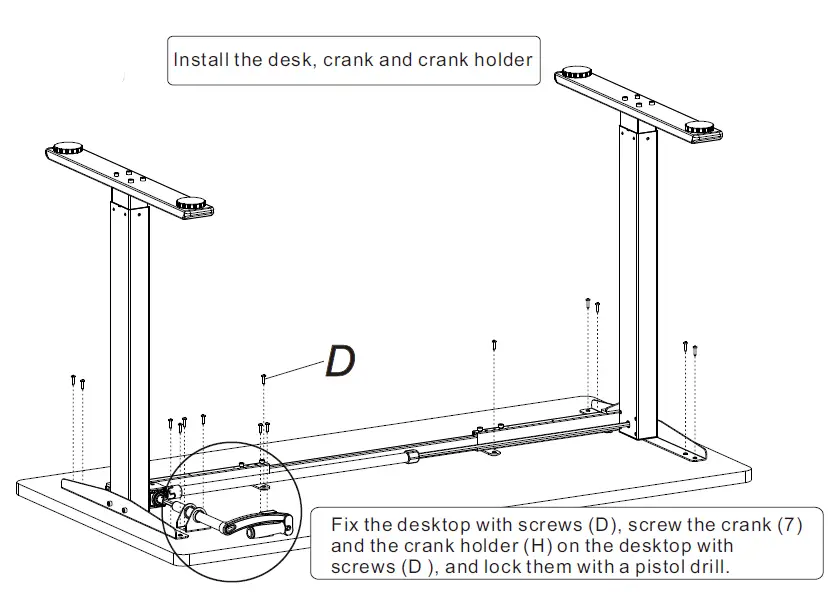 Install the desk, crank and crank holder

D

Fix the desktop with screws (D), screw the crank (7) and the crank holder (H) on the desktop with screws (D ), and lock them with a pistol drill.