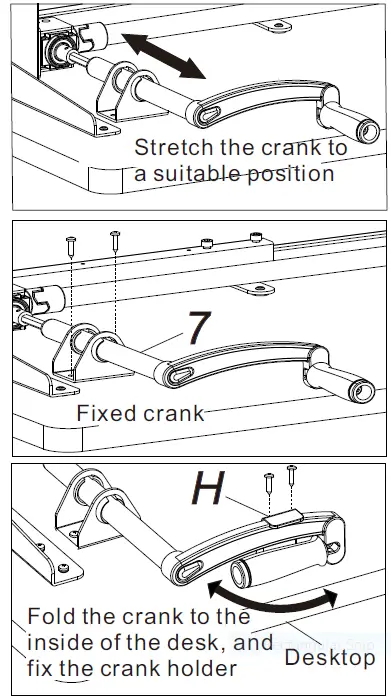 Stretch the crank to a suitable position

7

Fixed crank

H

Fold the crank to the inside of the desk, and fix the crank holder

Desktop