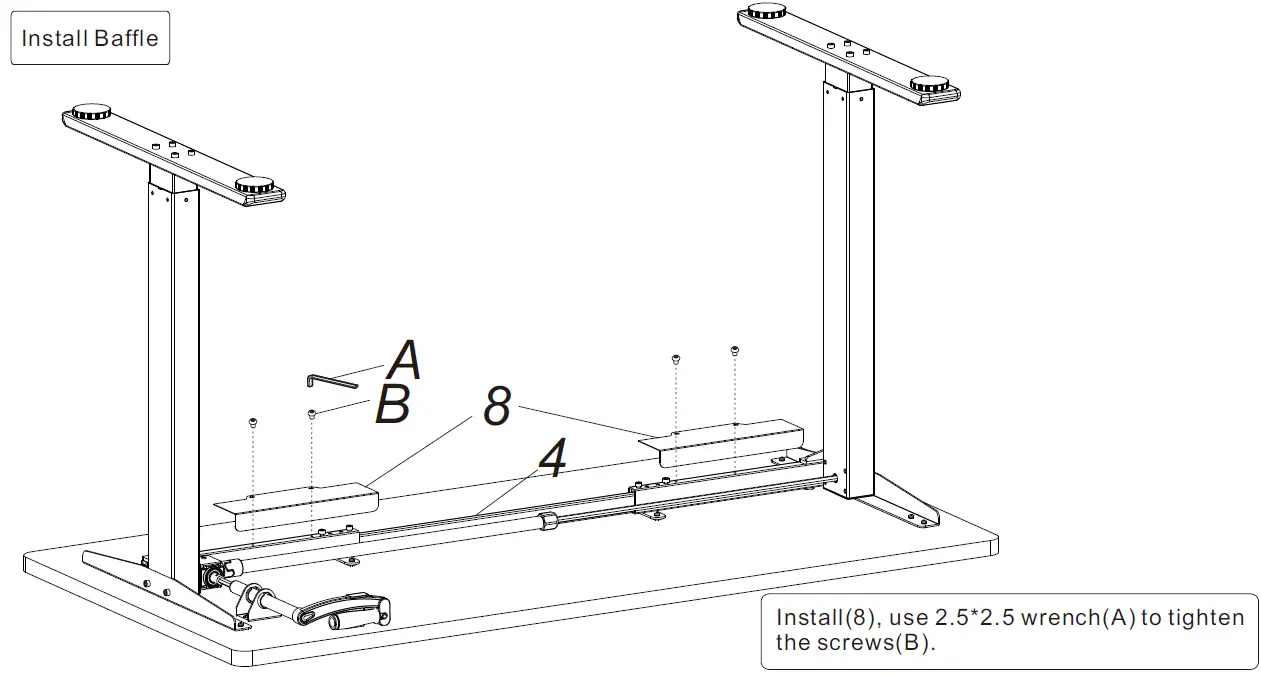 Install Baffle

A
B
8
4

Install(8), use 2.5*2.5 wrench(A) to tighten the screws(B).