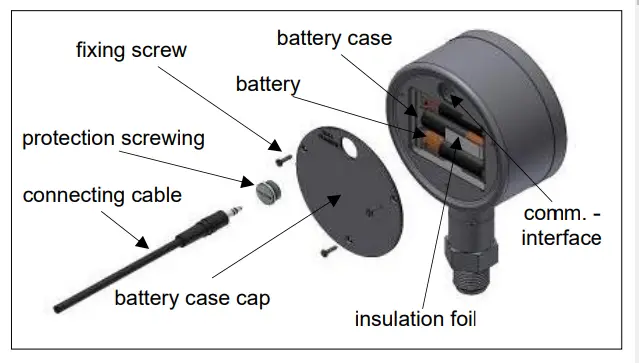 fixing screw

battery case

battery

protection screwing

connecting cable

comm. - interface

battery case cap

insulation foil