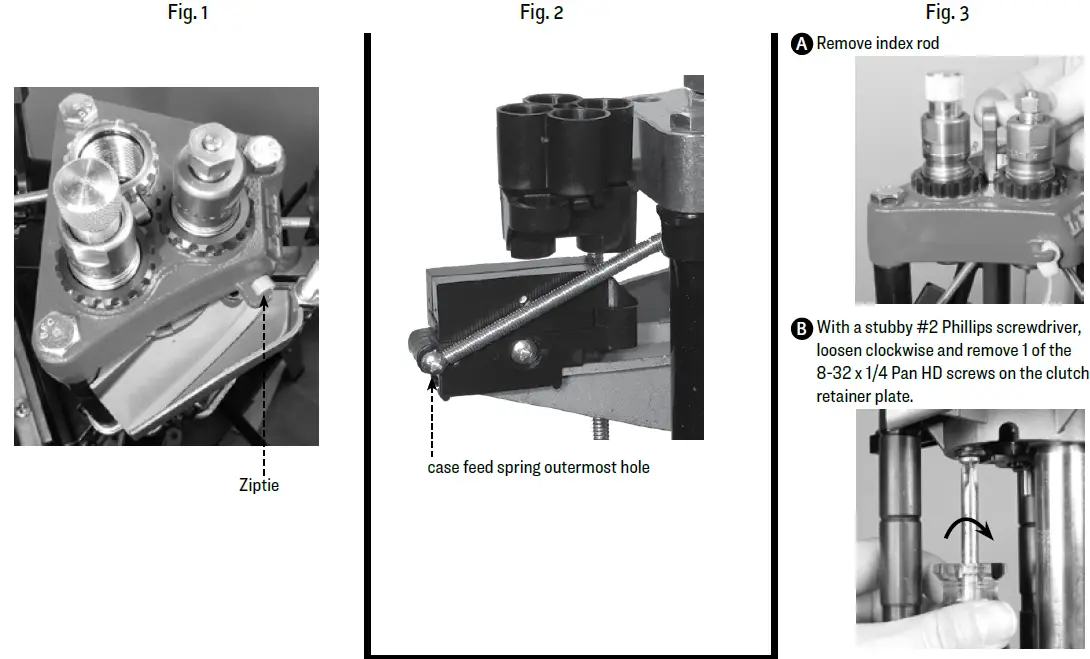 Fig. 1

Ziptie

Fig. 2

case feed spring outermost hole

Fig. 3

A Remove index rod

B With a stubby #2 Phillips screwdriver, loosen clockwise and remove 1 of the 8-32 x 1/4 Pan HD screws on the clutch retainer plate.