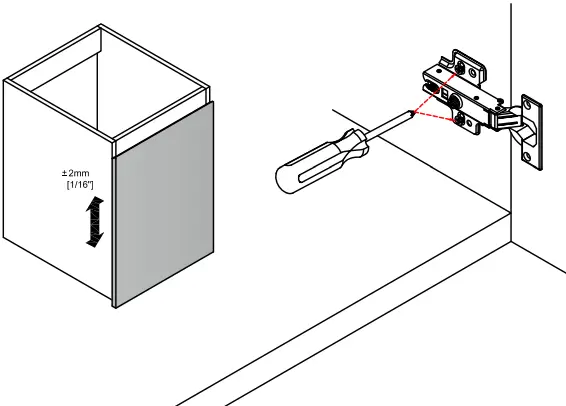 ±2mm
[1/16"]