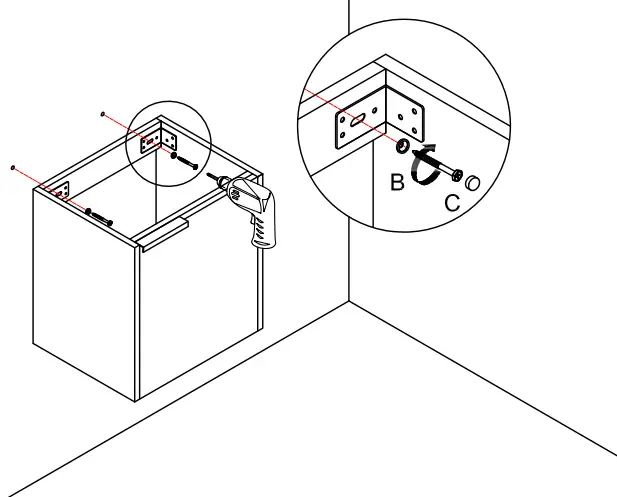 B
C