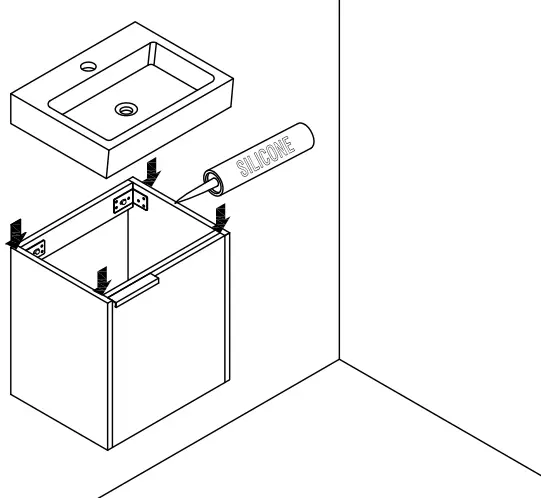 SILICONE