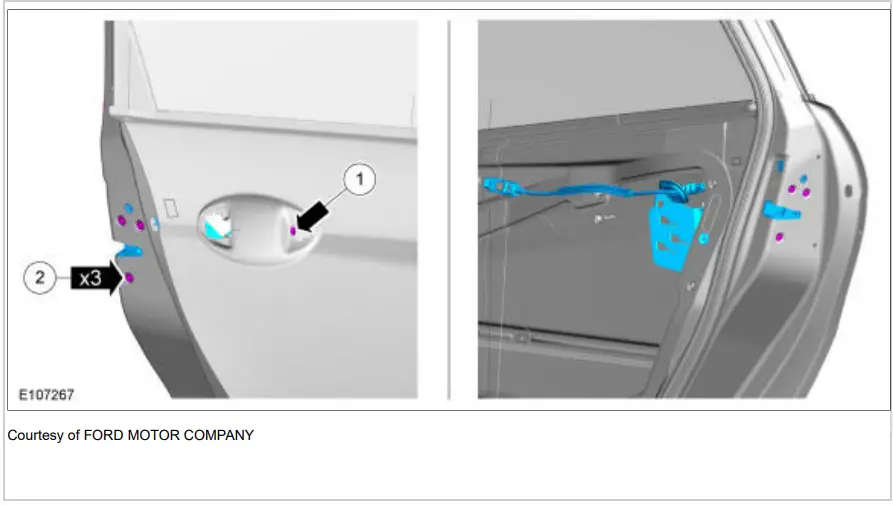 1

2

x3

E107267

Courtesy of FORD MOTOR COMPANY