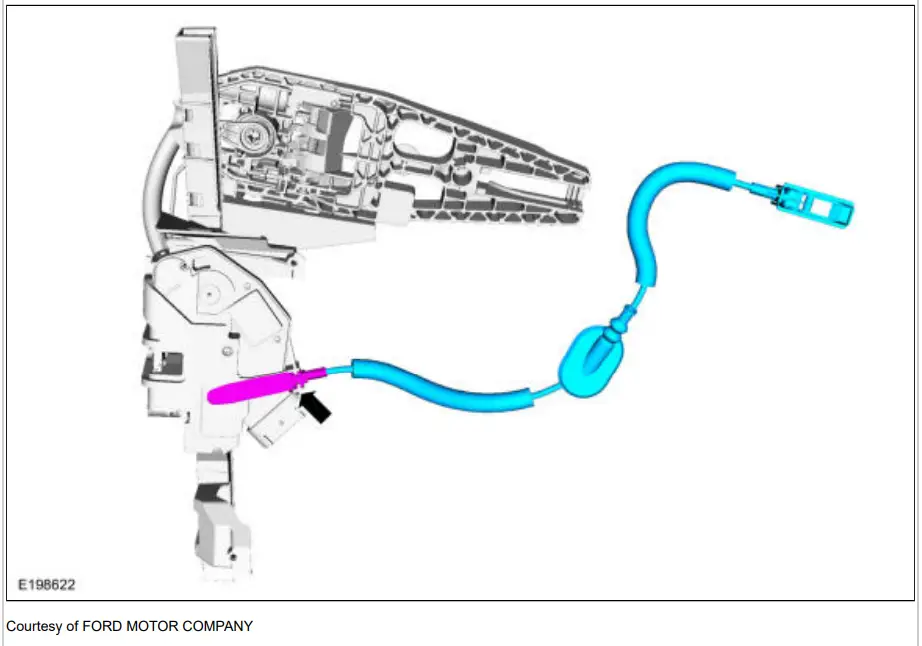 E198622

Courtesy of FORD MOTOR COMPANY