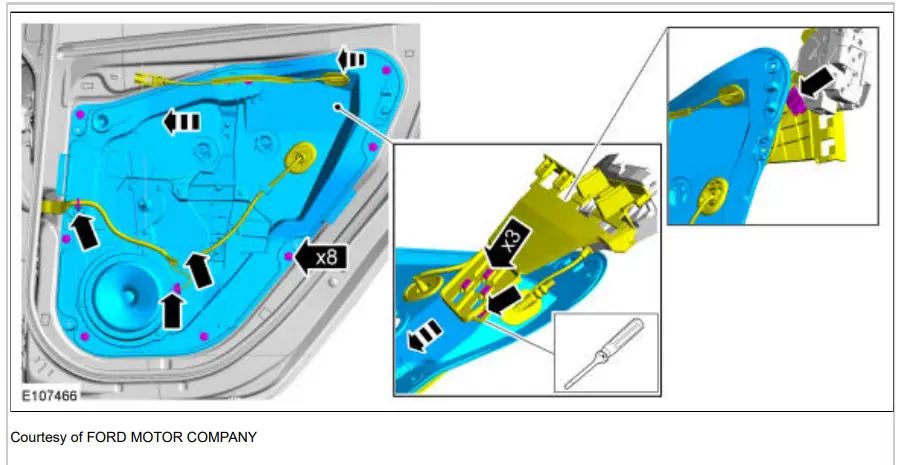 x8

x3

E107466

Courtesy of FORD MOTOR COMPANY