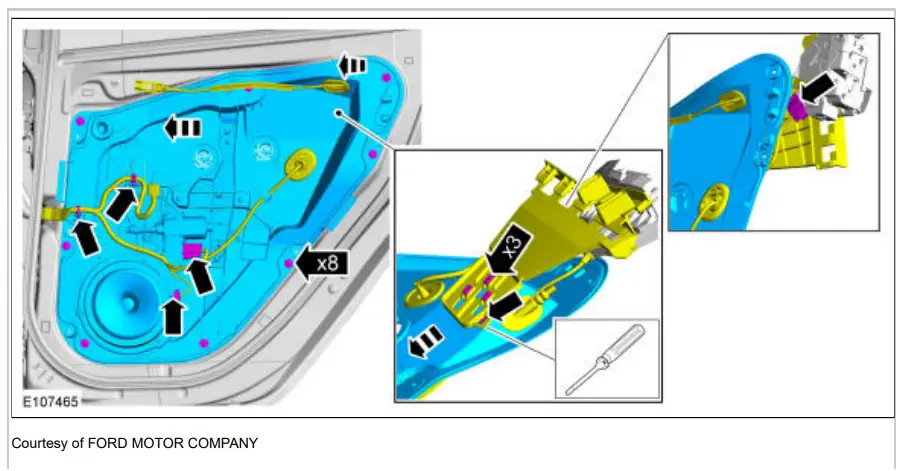 x8

x3

E107465

Courtesy of FORD MOTOR COMPANY